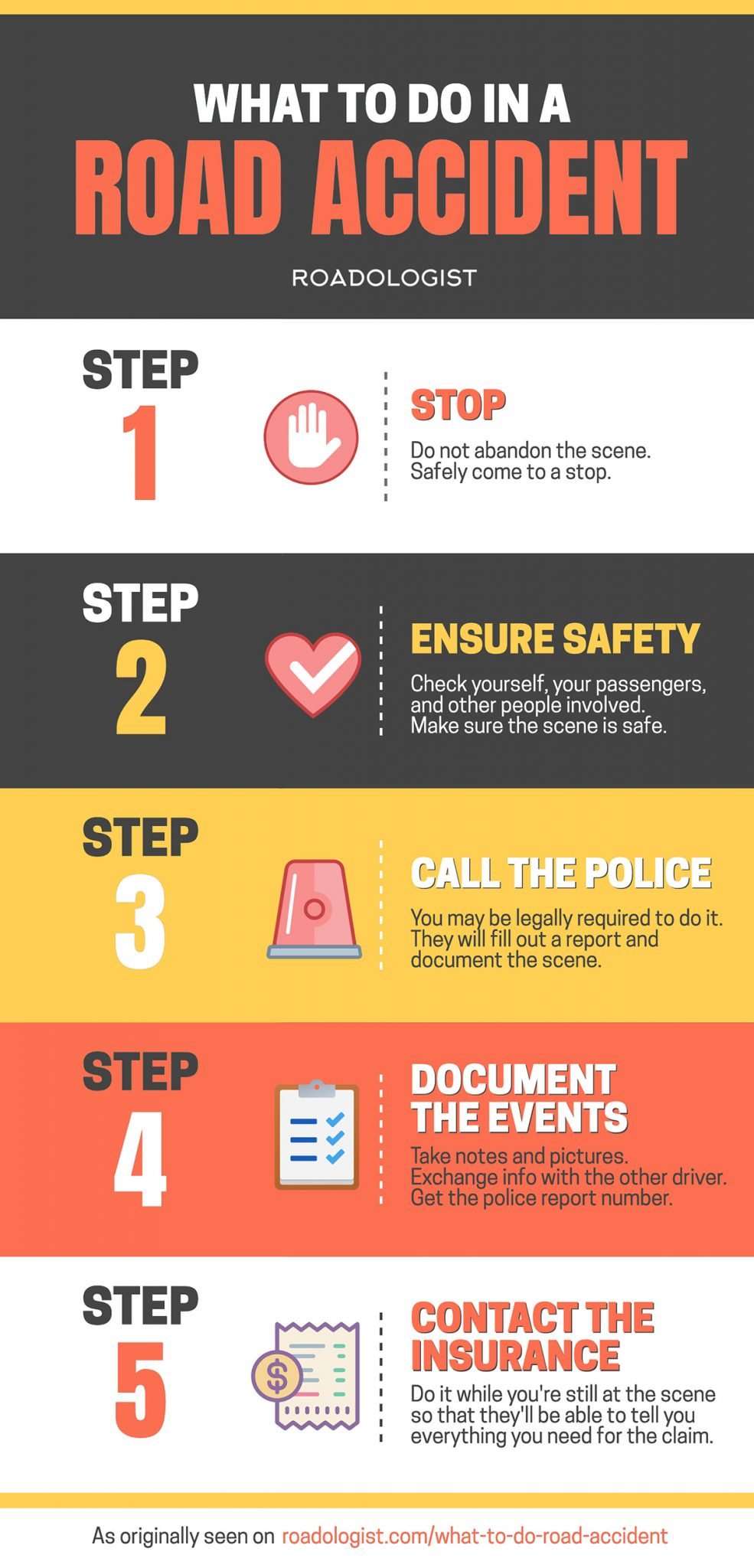 WHAT TO DO IN A
ROAD ACCIDENT

ROADOLOGIST

STEP 1

STOP

Do not abandon the scene. Safely come to a stop.

STEP 2

ENSURE SAFETY

Check yourself, your passengers, and other people involved. Make sure the scene is safe.

STEP 3

CALL THE POLICE

You may be legally required to do it. They will fill out a report and document the scene.

STEP 4

DOCUMENT THE EVENTS

Take notes and pictures. Exchange info with the other driver. Get the police report number.

STEP 5

CONTACT THE INSURANCE

Do it while you're still at the scene so that they'll be able to tell you everything you need for the claim.

As originally seen on roadologist.com/what-to-do-road-accident